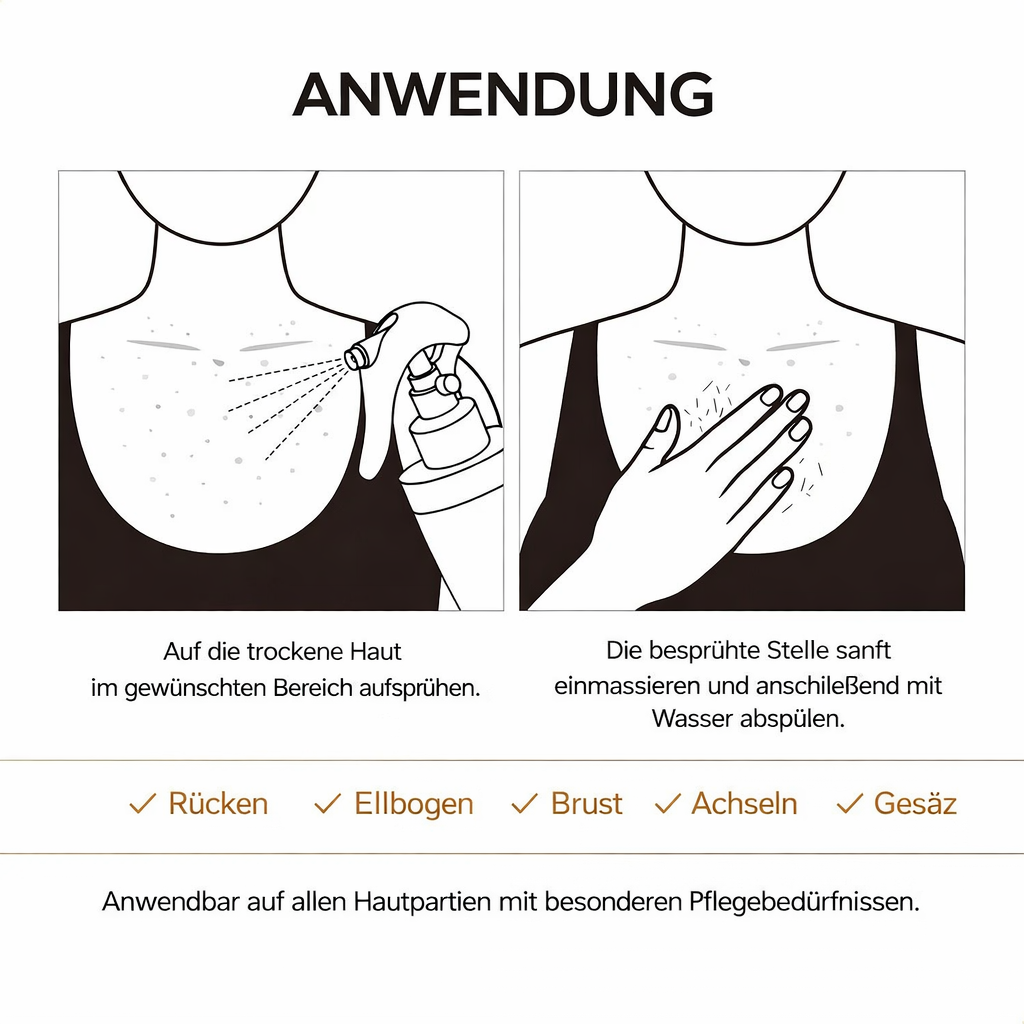 ANWENDUNG

Auf die trockene Haut im gewünschten Bereich aufsprühen.

Die besprühte Stelle sanft einmassieren und anschileßend mit Wasser abspülen.

✓ Rücken ✓ Ellbogen ✓ Brust ✓ Achseln ✓ Gesäz

Anwendbar auf allen Hautpartien mit besonderen Pflegebedürfnissen.